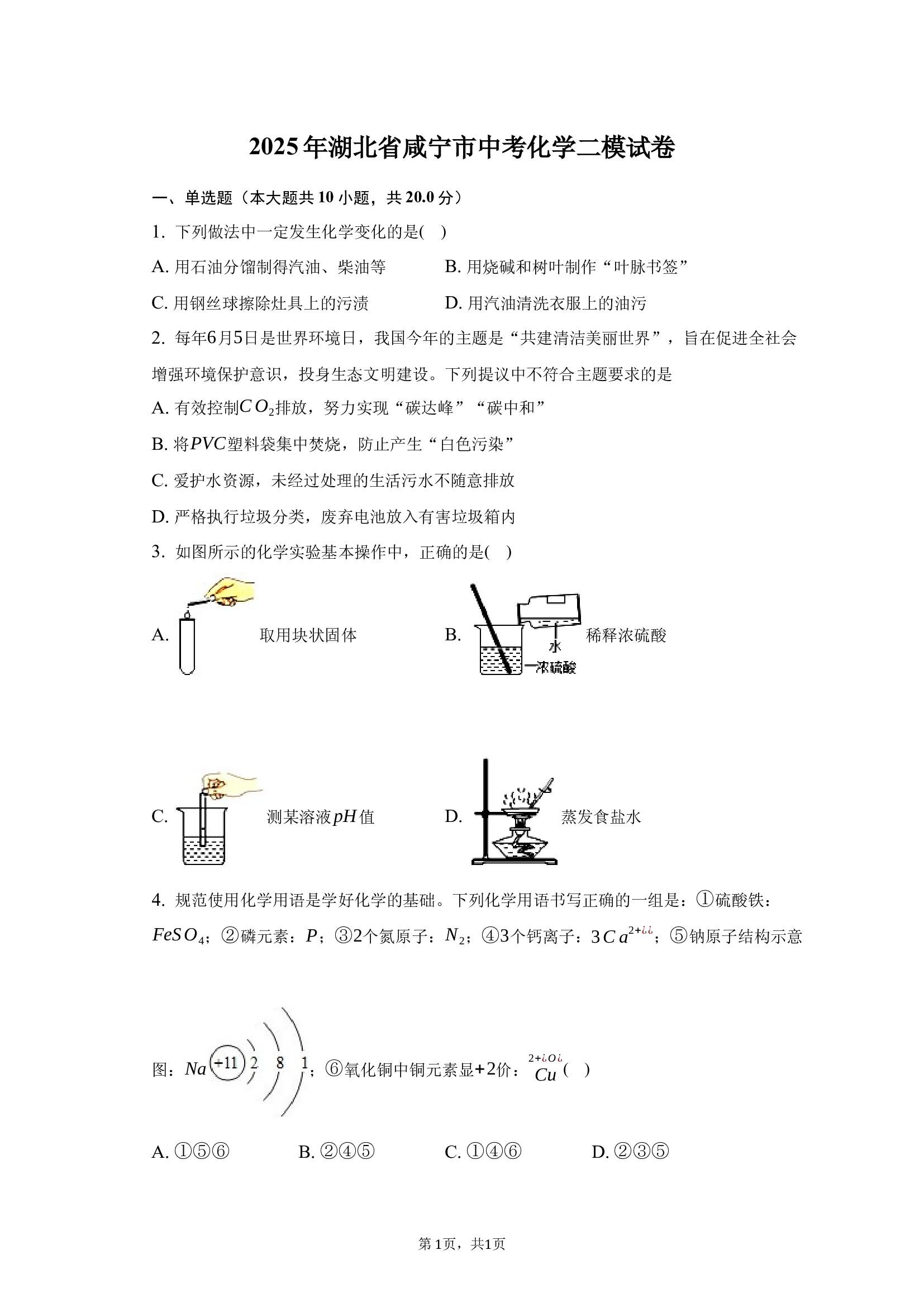 2025年湖北省咸宁市中考化学二模试卷

一、单选题（本大题共10小题，共20.0分）

1. 下列做法中一定发生化学变化的是(　)

A. 用石油分馏制得汽油、柴油等
B. 用烧碱和树叶制作“叶脉书签”
C. 用钢丝球擦除灶具上的污渍
D. 用汽油清洗衣服上的油污

2. 每年6月5日是世界环境日，我国今年的主题是“共建清洁美丽世界”，旨在促进全社会增强环境保护意识，投身生态文明建设。下列提议中不符合主题要求的是

A. 有效控制$CO_2$排放，努力实现“碳达峰”“碳中和”

B. 将$PVC$塑料袋集中焚烧，防止产生“白色污染”

C. 爱护水资源，未经过处理的生活污水不随意排放

D. 严格执行垃圾分类，废弃电池放入有害垃圾箱内

3. 如图所示的化学实验基本操作中，正确的是(　)

A. 取用块状固体
B. 水 浓硫酸 稀释浓硫酸
C. 测某溶液$pH$值
D. 蒸发食盐水

4. 规范使用化学用语是学好化学的基础。下列化学用语书写正确的一组是：①硫酸铁：$FeSO_4$；②磷元素：$P$；③2个氮原子：$N_2$；④3个钙离子：$3Ca^{2+¿¿}$；⑤钠原子结构示意图：$Na$ +11 2 8 1；⑥氧化铜中铜元素显+2价：$\overset{2+¿O¿}{Cu}$(　)

A. ①⑤⑥
B. ②④⑤
C. ①④⑥
D. ②③⑤

第1页，共1页