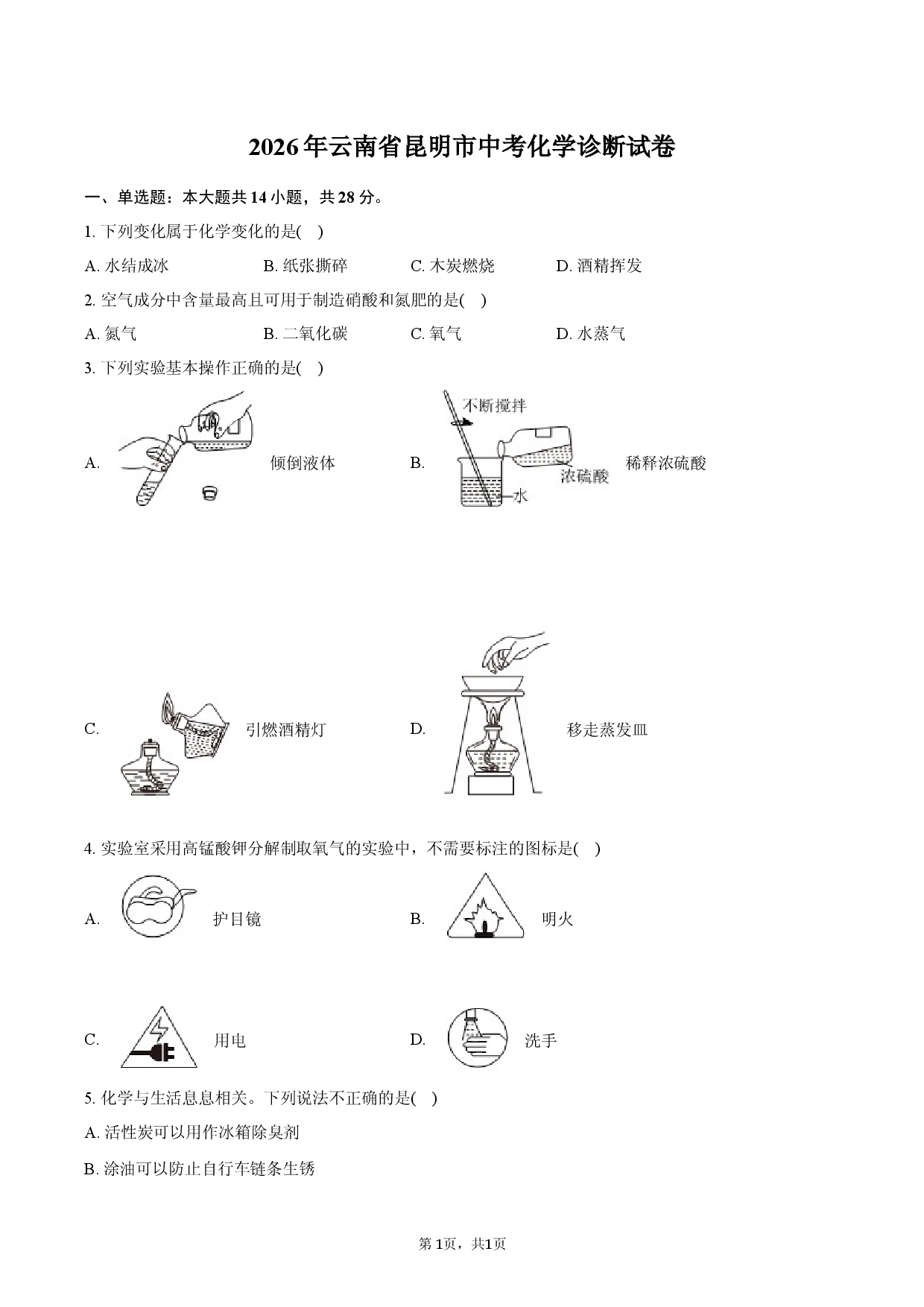 2026年云南省昆明市中考化学诊断试卷

一、单选题：本大题共14小题，共28分。

1. 下列变化属于化学变化的是( )

A. 水结成冰　B. 纸张撕碎　C. 木炭燃烧　D. 酒精挥发

2. 空气成分中含量最高且可用于制造硝酸和氮肥的是( )

A. 氮气　B. 二氧化碳　C. 氧气　D. 水蒸气

3. 下列实验基本操作正确的是( )

A. 倾倒液体

B. 不断搅拌 浓硫酸 水 稀释浓硫酸

C. 引燃酒精灯

D. 移走蒸发皿

4. 实验室采用高锰酸钾分解制取氧气的实验中，不需要标注的图标是( )

A. 护目镜

B. 明火

C. 用电

D. 洗手

5. 化学与生活息息相关。下列说法不正确的是( )

A. 活性炭可以用作冰箱除臭剂

B. 涂油可以防止自行车链条生锈

第1页，共1页